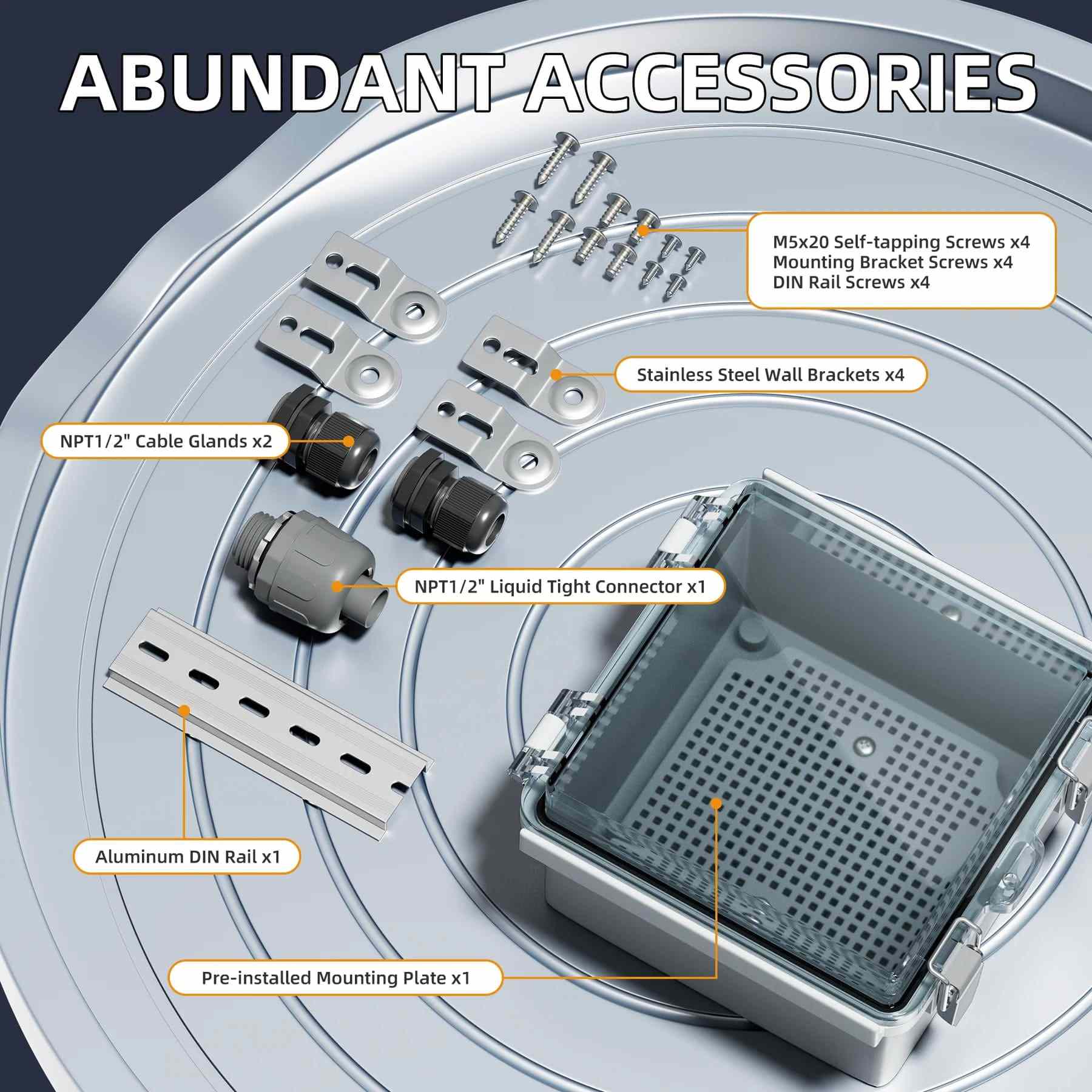 ABUNDANT ACCESSORIES

M5x20 Self-tapping Screws x4
Mounting Bracket Screws x4
DIN Rail Screws x4

Stainless Steel Wall Brackets x4

NPT1/2" Cable Glands x2

NPT1/2" Liquid Tight Connector x1

Aluminum DIN Rail x1

Pre-installed Mounting Plate x1